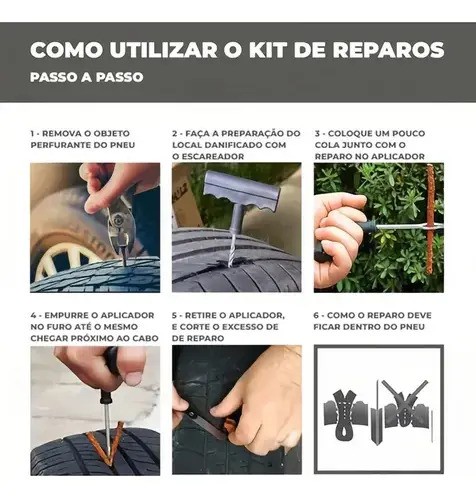 COMO UTILIZAR O KIT DE REPAROS

PASSO A PASSO

1 - REMOVA O OBJETO PERFURANTE DO PNEU

2 - FAÇA A PREPARAÇÃO DO LOCAL DANIFICADO COM O ESCAREADOR

3 - COLOQUE UM POUCO COLA JUNTO COM O REPARO NO APLICADOR

4 - EMPURRE O APLICADOR NO FURO ATÉ O MESMO CHEGAR PRÓXIMO AO CABO

5 - RETIRE O APLICADOR, E CORTE O EXCESSO DE DE REPARO

6 - COMO O REPARO DEVE FICAR DENTRO DO PNEU